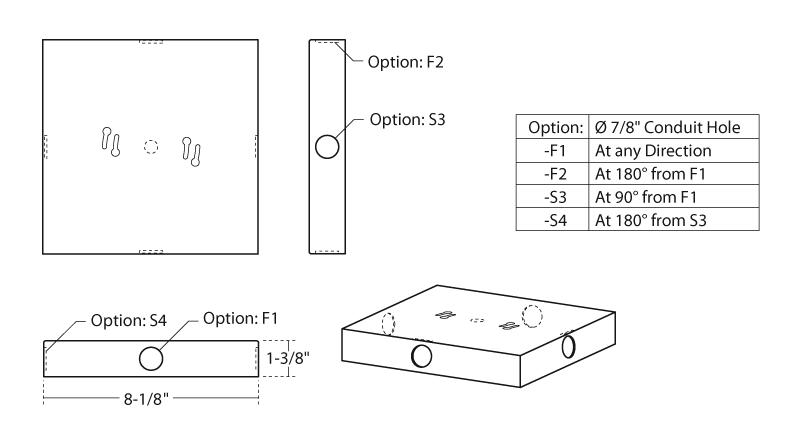 Option: F2

Option: S3

| Option: | Ø 7/8" Conduit Hole |
|---|---|
| -F1 | At any Direction |
| -F2 | At 180° from F1 |
| -S3 | At 90° from F1 |
| -S4 | At 180° from S3 |

Option: S4

Option: F1

1-3/8"

8-1/8"