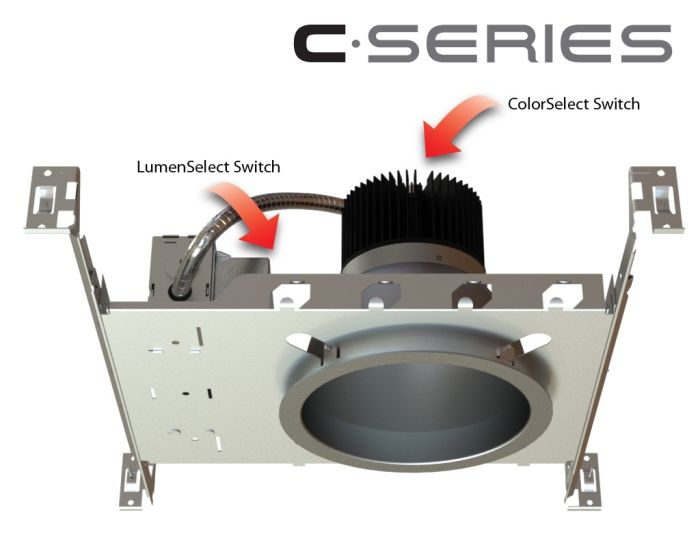 C·SERIES

ColorSelect Switch

LumenSelect Switch