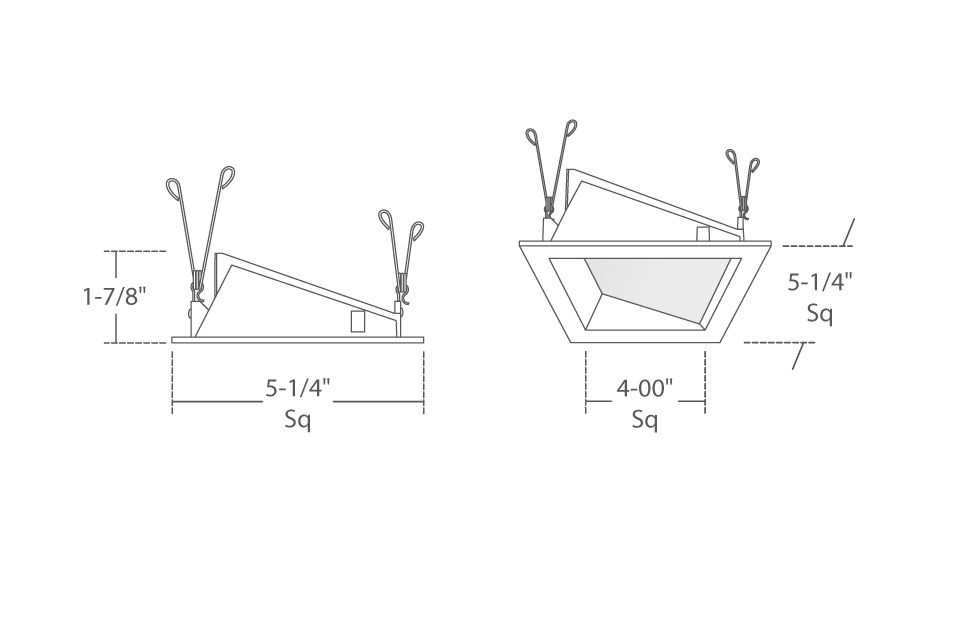 1-7/8"

5-1/4"
Sq

5-1/4"
Sq

4-00"
Sq