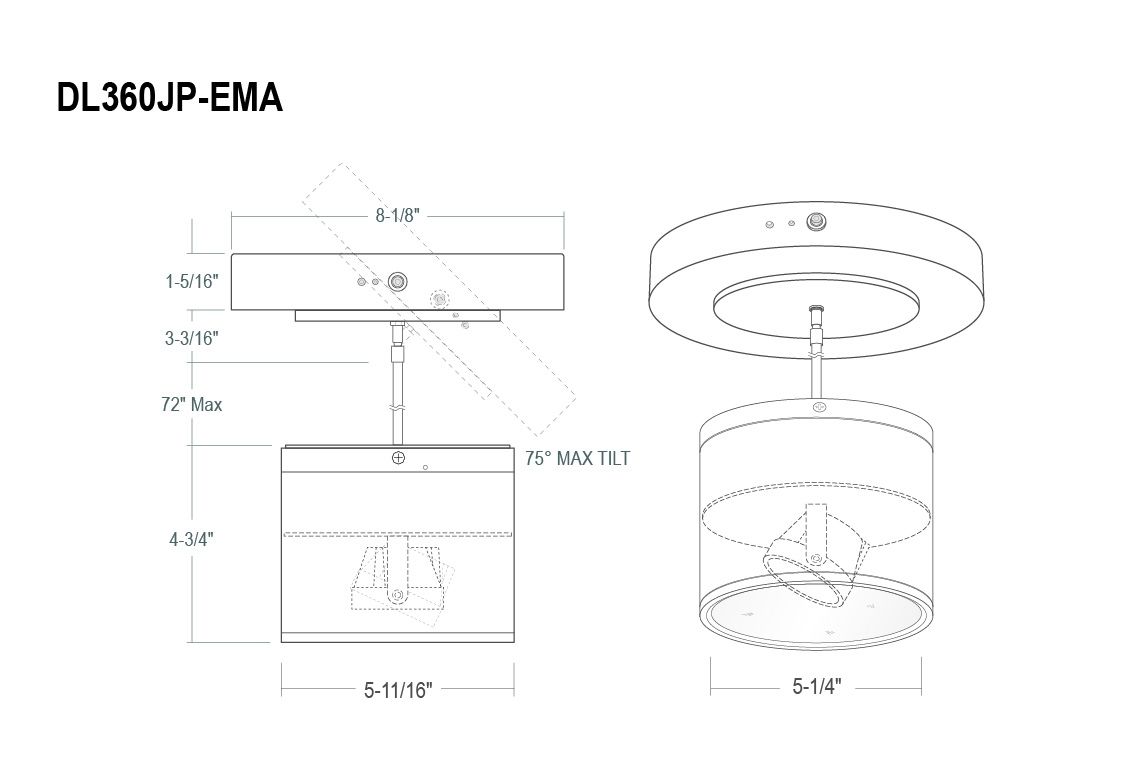 DL360JP-EMA

8-1/8"

1-5/16"

3-3/16"

72" Max

75° MAX TILT

4-3/4"

5-11/16"

5-1/4"