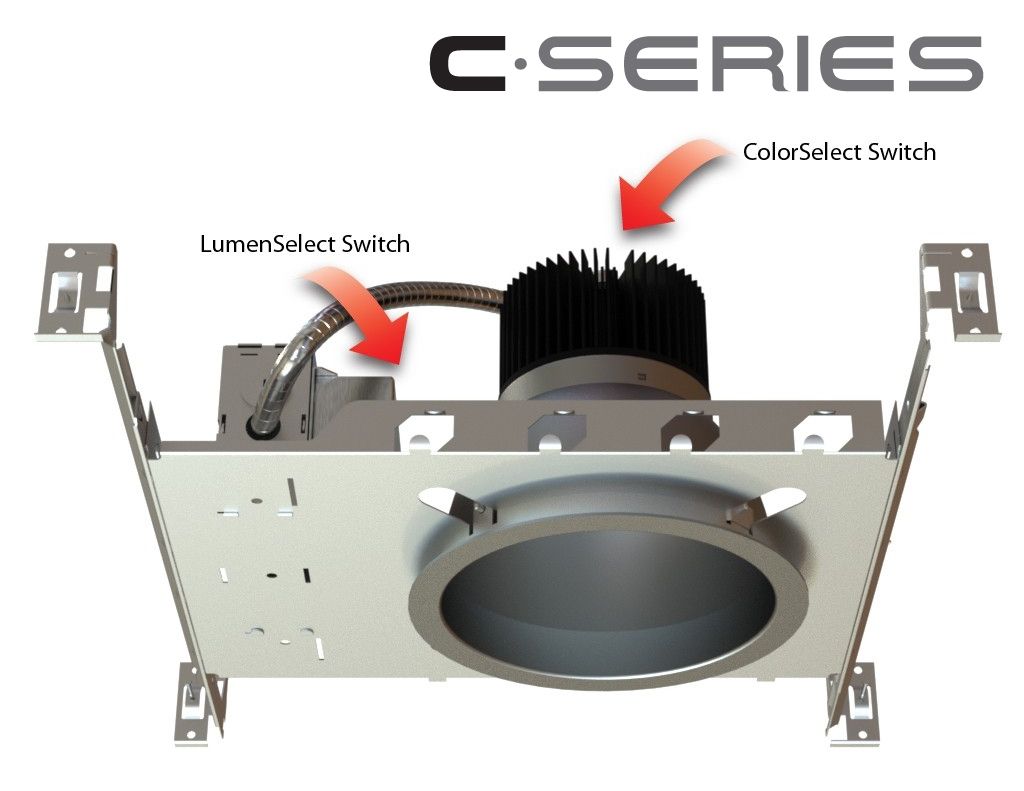 C·SERIES

ColorSelect Switch

LumenSelect Switch